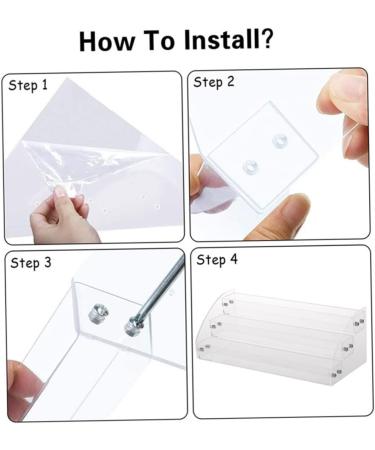 How To Install?

Step 1

Step 2

Step 3

Step 4