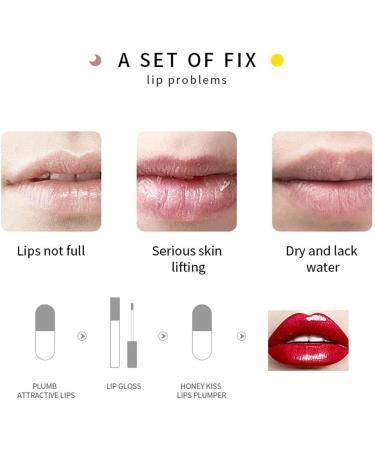 A SET OF FIX
lip problems

Lips not full

Serious skin lifting

Dry and lack water

PLUMB ATTRACTIVE LIPS

LIP GLOSS

HONEY KISS LIPS PLUMPER