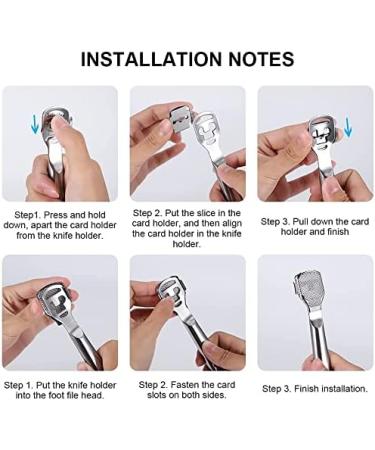 INSTALLATION NOTES

Step1. Press and hold down, apart the card holder from the knife holder.

Step 2. Put the slice in the card holder, and then align the card holder in the knife holder.

Step 3. Pull down the card holder and finish

Step 1. Put the knife holder into the foot file head.

Step 2. Fasten the card slots on both sides.

Step 3. Finish installation.