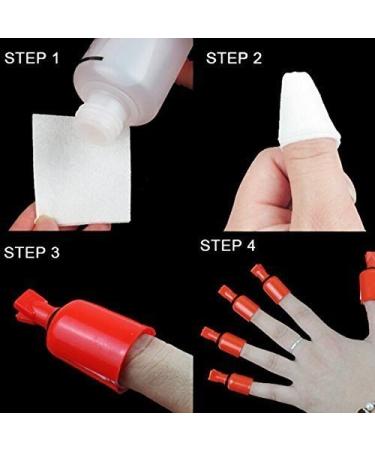 STEP 1

STEP 2

STEP 3

STEP 4