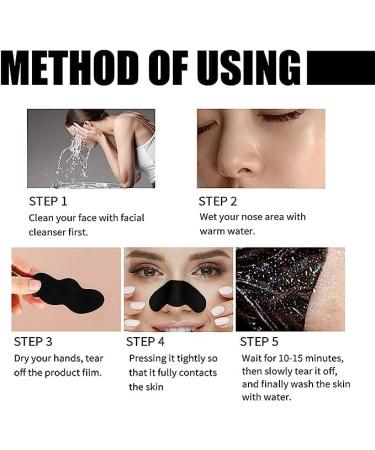 METHOD OF USING

STEP 1
Clean your face with facial cleanser first.

STEP 2
Wet your nose area with warm water.

STEP 3
Dry your hands, tear off the product film.

STEP 4
Pressing it tightly so that it fully contacts the skin

STEP 5
Wait for 10-15 minutes, then slowly tear it off, and finally wash the skin with water.