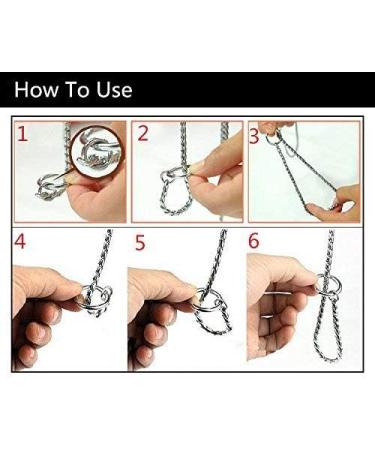 How To Use

1

2

3

4

5

6