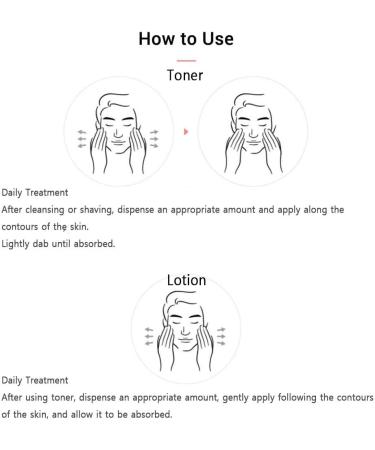 How to Use

Toner

Daily Treatment
After cleansing or shaving, dispense an appropriate amount and apply along the contours of the skin.
Lightly dab until absorbed.

Lotion

Daily Treatment
After using toner, dispense an appropriate amount, gently apply following the contours of the skin, and allow it to be absorbed.