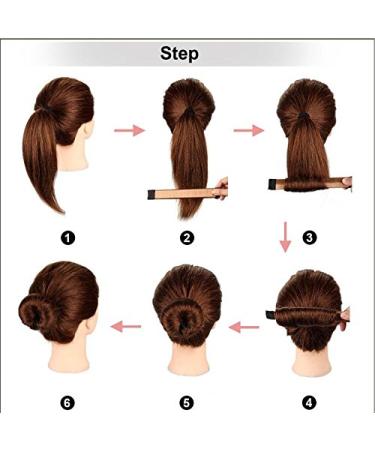 Step

1

2

3

6

5

4