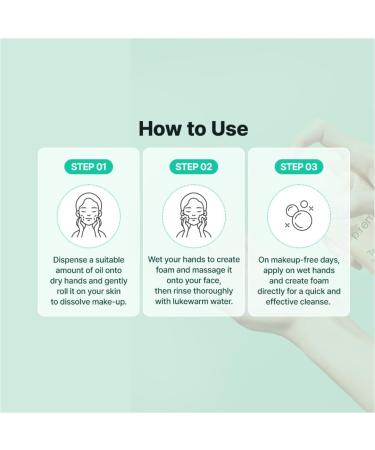 How to Use

STEP 01

Dispense a suitable amount of oil onto dry hands and gently roll it on your skin to dissolve make-up.

STEP 02

Wet your hands to create foam and massage it onto your face, then rinse thoroughly with lukewarm water.

STEP 03

On makeup-free days, apply on wet hands and create foam directly for a quick and effective cleanse.