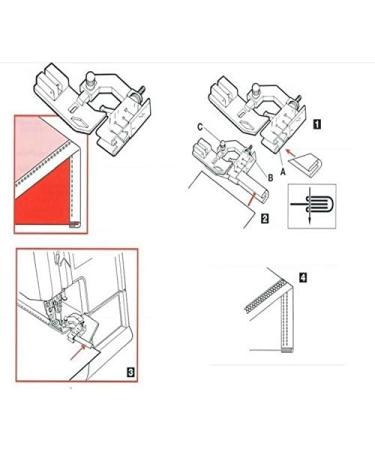 1
C
B
A
2
3
4