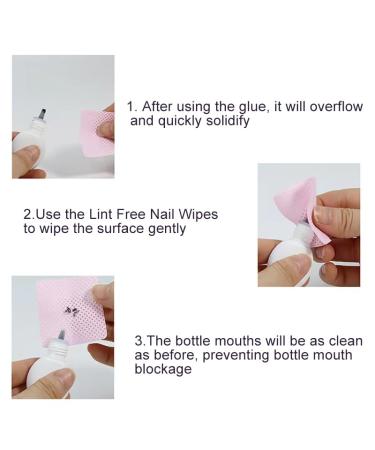 1. After using the glue, it will overflow and quickly solidify

2.Use the Lint Free Nail Wipes to wipe the surface gently

3.The bottle mouths will be as clean as before, preventing bottle mouth blockage