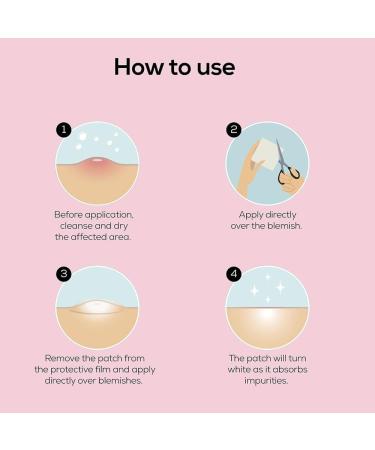 How to use

1

Before application, cleanse and dry the affected area.

2

Apply directly over the blemish.

3

Remove the patch from the protective film and apply directly over blemishes.

4

The patch will turn white as it absorbs impurities.