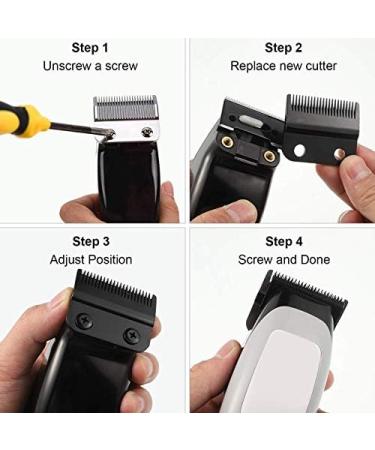 Step 1
Unscrew a screw

Step 2
Replace new cutter

Step 3
Adjust Position

Step 4
Screw and Done