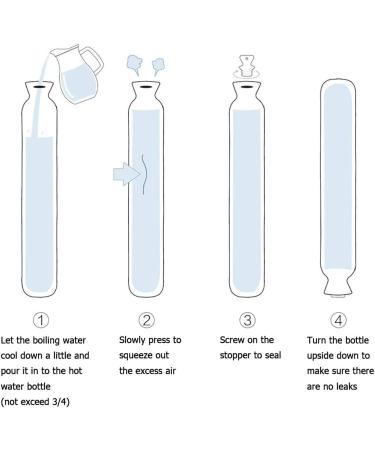 ①
Let the boiling water cool down a little and pour it in to the hot water bottle
(not exceed 3/4)

②
Slowly press to squeeze out the excess air

③
Screw on the stopper to seal

④
Turn the bottle upside down to make sure there are no leaks