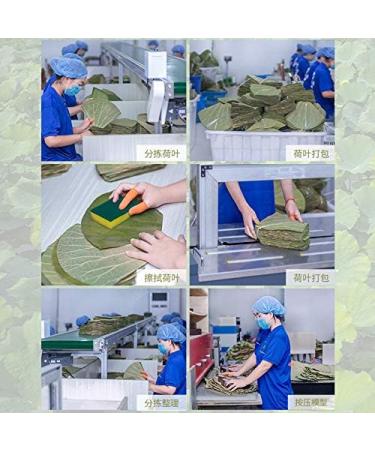 分拣荷叶

荷叶打包

擦拭荷叶

荷叶打包

分拣整理

按压模型