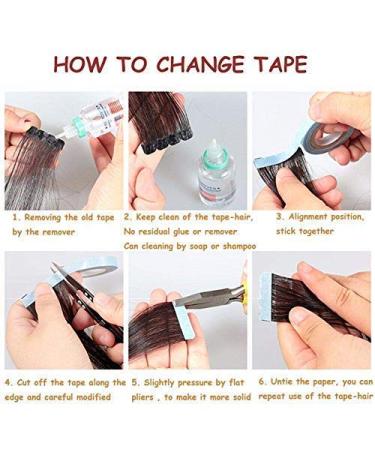 HOW TO CHANGE TAPE

1. Removing the old tape by the remover

2. Keep clean of the tape-hair, No residual glue or remover Can cleaning by soap or shampoo

3. Alignment position, stick together

4. Cut off the tape along the edge and careful modified

5. Slightly pressure by flat pliers , to make it more solid

6. Untie the paper, you can repeat use of the tape-hair