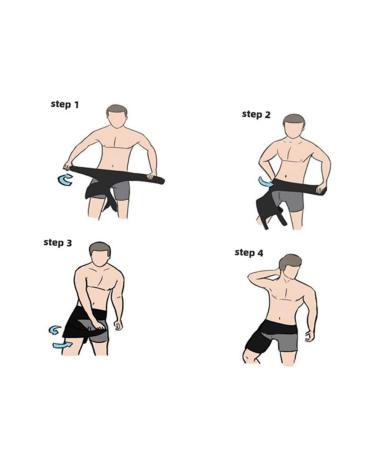 step 1

step 2

step 3

step 4