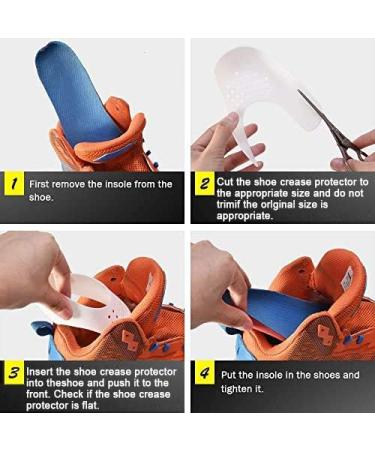 1 First remove the insole from the shoe.

2 Cut the shoe crease protector to the appropriate size and do not trimif the original size is appropriate.

3 Insert the shoe crease protector into theshoe and push it to the front. Check if the shoe crease protector is flat.

4 Put the insole in the shoes and tighten it.