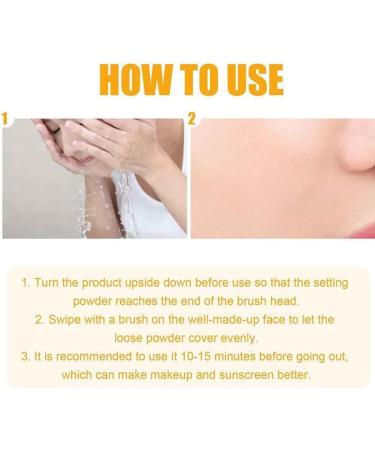 HOW TO USE

1

2

1. Turn the product upside down before use so that the setting powder reaches the end of the brush head.
2. Swipe with a brush on the well-made-up face to let the loose powder cover evenly.
3. It is recommended to use it 10-15 minutes before going out, which can make makeup and sunscreen better.