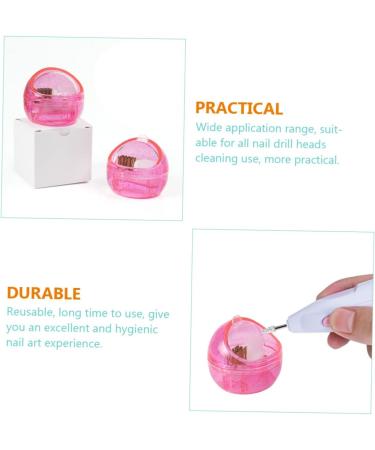 PRACTICAL

Wide application range, suitable for all nail drill heads cleaning use, more practical.

DURABLE

Reusable, long time to use, give you an excellent and hygienic nail art experience.