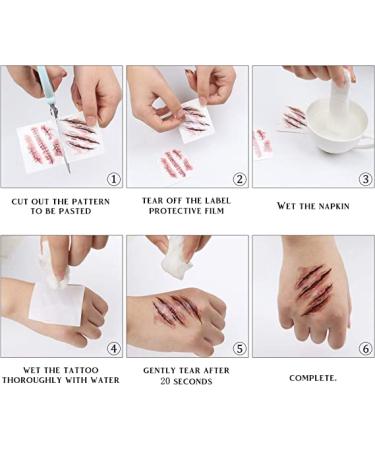 1

CUT OUT THE PATTERN TO BE PASTED

2

TEAR OFF THE LABEL PROTECTIVE FILM

3

WET THE NAPKIN

4

WET THE TATTOO THOROUGHLY WITH WATER

5

GENTLY TEAR AFTER 20 SECONDS

6

COMPLETE.