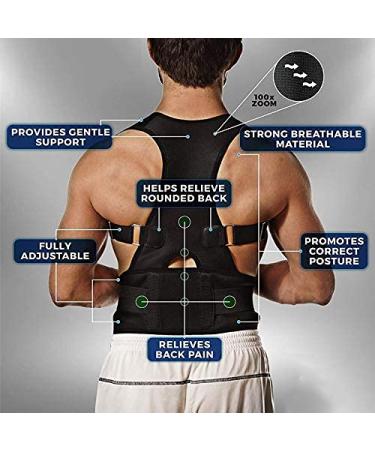 100x ZOOM

PROVIDES GENTLE SUPPORT

STRONG BREATHABLE MATERIAL

HELPS RELIEVE ROUNDED BACK

FULLY ADJUSTABLE

PROMOTES CORRECT POSTURE

RELIEVES BACK PAIN