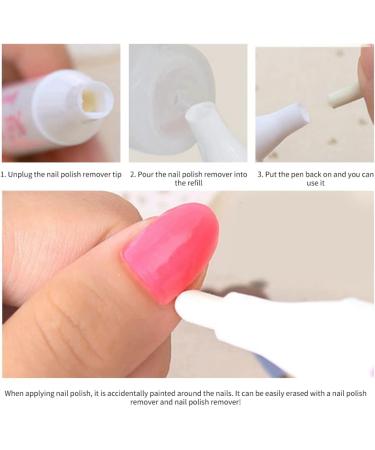 1. Unplug the nail polish remover tip

2. Pour the nail polish remover into the refill

3. Put the pen back on and you can use it

When applying nail polish, it is accidentally painted around the nails. It can be easily erased with a nail polish remover and nail polish remover!