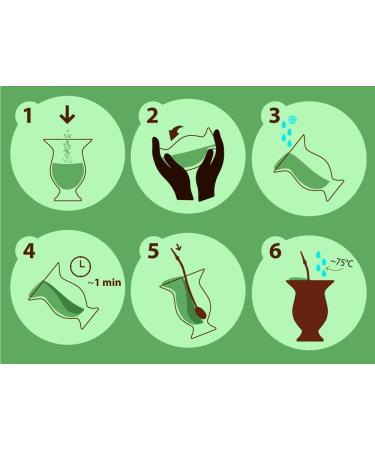 1

2

3

4

~1 min

5

6

~75°C