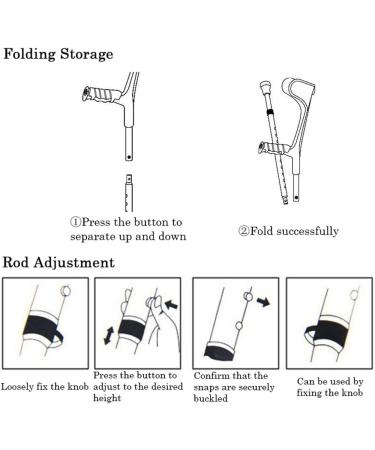 Folding Storage

①Press the button to separate up and down

②Fold successfully

Rod Adjustment

Loosely fix the knob

Press the button to adjust to the desired height

Confirm that the snaps are securely buckled

Can be used by fixing the knob