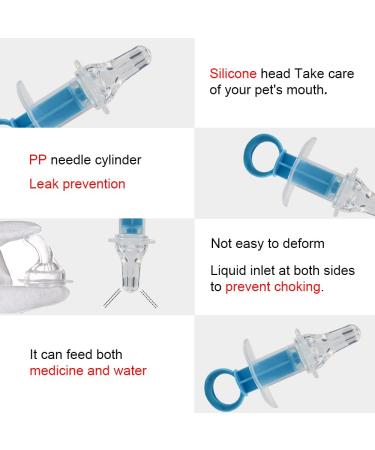 Silicone head Take care of your pet's mouth.

PP needle cylinder

Leak prevention

Not easy to deform

Liquid inlet at both sides to prevent choking.

It can feed both medicine and water