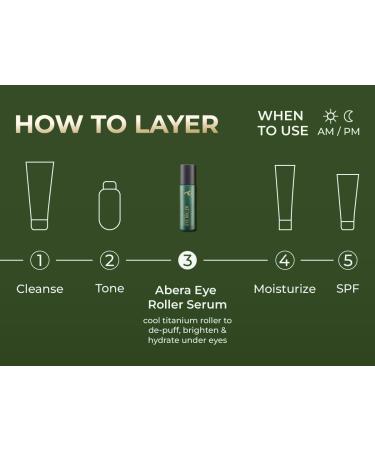 HOW TO LAYER

WHEN TO USE AM / PM

1 Cleanse

2 Tone

3 Abera Eye Roller Serum
cool titanium roller to de-puff, brighten & hydrate under eyes

4 Moisturize

5 SPF