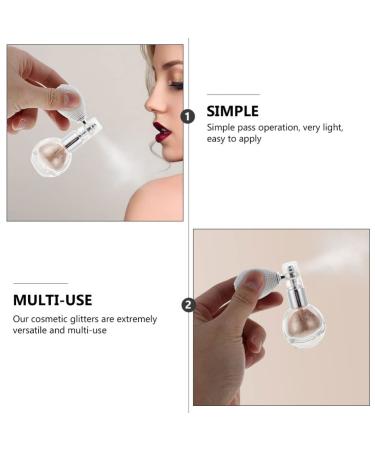 1

SIMPLE

Simple pass operation, very light, easy to apply

MULTI-USE

Our cosmetic glitters are extremely versatile and multi-use

2