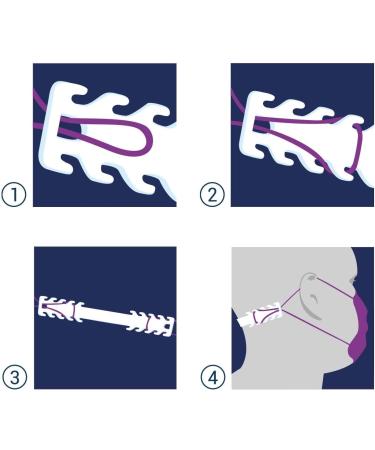 ①

②

③

④