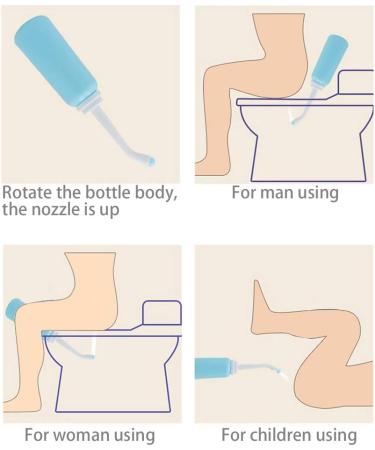 Rotate the bottle body, the nozzle is up

For man using

For woman using

For children using