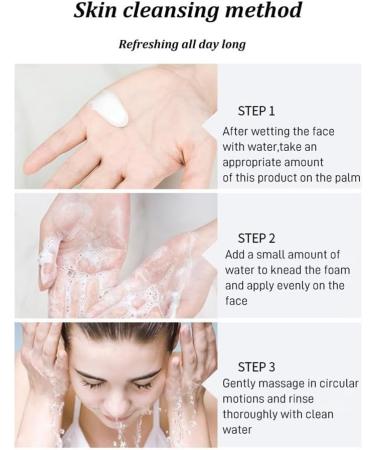 Skin cleansing method

Refreshing all day long

STEP 1
After wetting the face with water,take an appropriate amount of this product on the palm

STEP 2
Add a small amount of water to knead the foam and apply evenly on the face

STEP 3
Gently massage in circular motions and rinse thoroughly with clean water