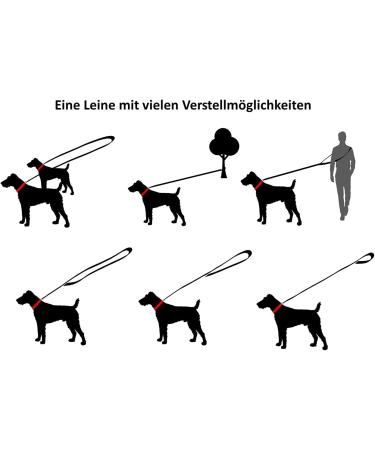 Eine Leine mit vielen Verstellmöglichkeiten