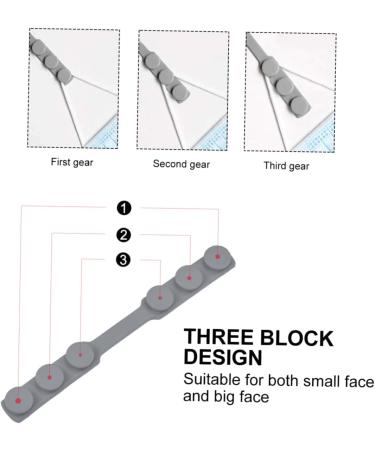 First gear

Second gear

Third gear

1

2

3

THREE BLOCK DESIGN

Suitable for both small face and big face