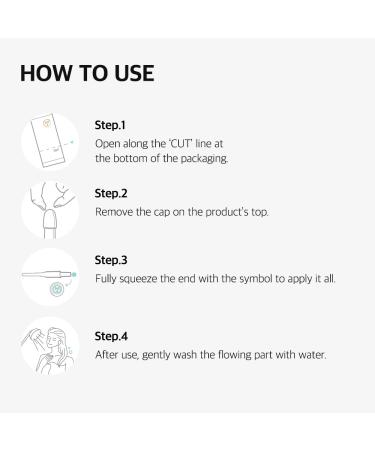 HOW TO USE

Step.1
Open along the 'CUT' line at the bottom of the packaging.

Step.2
Remove the cap on the product's top.

Step.3
Fully squeeze the end with the symbol to apply it all.

Step.4
After use, gently wash the flowing part with water.