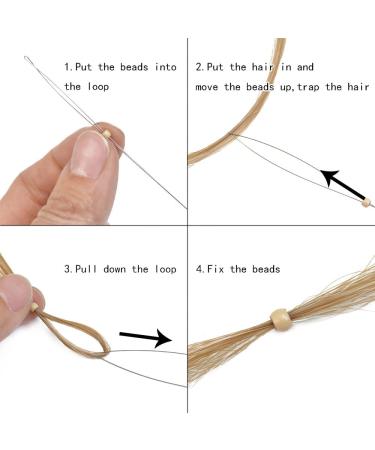 1.Put the beads into the loop

2.Put the hair in and move the beads up,trap the hair

3.Pull down the loop

4.Fix the beads