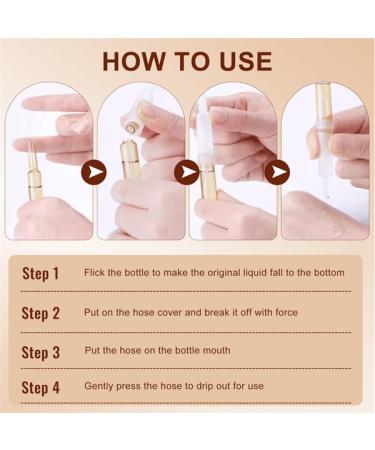 HOW TO USE

Step 1 Flick the bottle to make the original liquid fall to the bottom

Step 2 Put on the hose cover and break it off with force

Step 3 Put the hose on the bottle mouth

Step 4 Gently press the hose to drip out for use