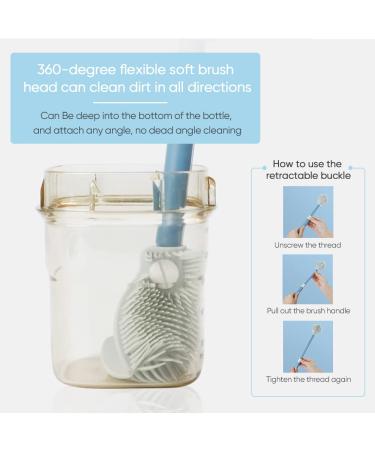 360-degree flexible soft brush head can clean dirt in all directions

Can Be deep into the bottom of the bottle, and attach any angle, no dead angle cleaning

How to use the retractable buckle

Unscrew the thread

Pull out the brush handle

Tighten the thread again