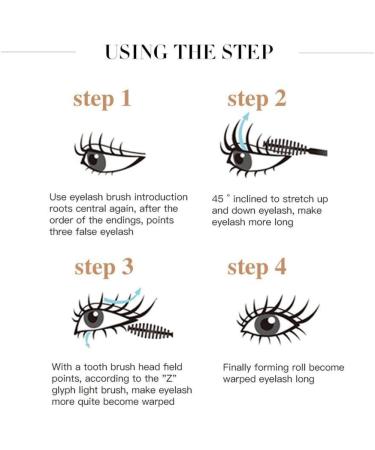 USING THE STEP

step 1

Use eyelash brush introduction roots central again, after the order of the endings, points three false eyelash

step 2

45 ° inclined to stretch up and down eyelash, make eyelash more long

step 3

With a tooth brush head field points, according to the "Z" glyph light brush, make eyelash more quite become warped

step 4

Finally forming roll become warped eyelash long