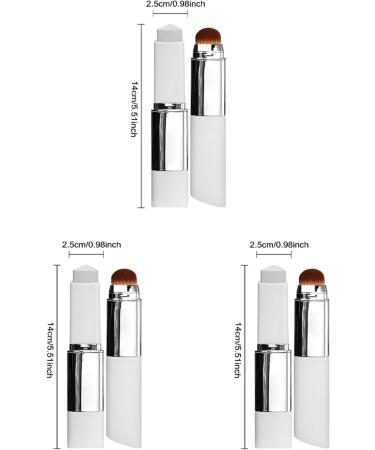 2.5cm/0.98inch

14cm/5.51inch

2.5cm/0.98inch

14cm/5.51inch

2.5cm/0.98inch

14cm/5.51inch