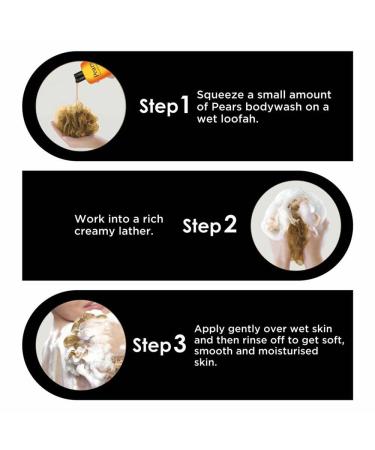 Step 1 Squeeze a small amount of Pears bodywash on a wet loofah.

Work into a rich creamy lather. Step 2

Step 3 Apply gently over wet skin and then rinse off to get soft, smooth and moisturised skin.