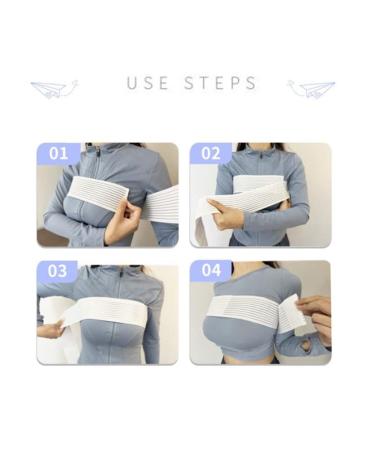 USE STEPS

01

02

03

04