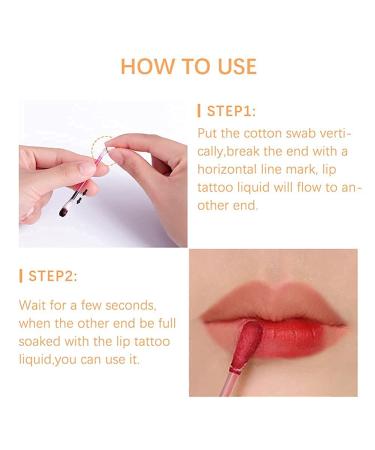 HOW TO USE

| STEP1:

Put the cotton swab vertically,break the end with a horizontal line mark, lip tattoo liquid will flow to another end.

| STEP2:

Wait for a few seconds, when the other end be full soaked with the lip tattoo liquid,you can use it.