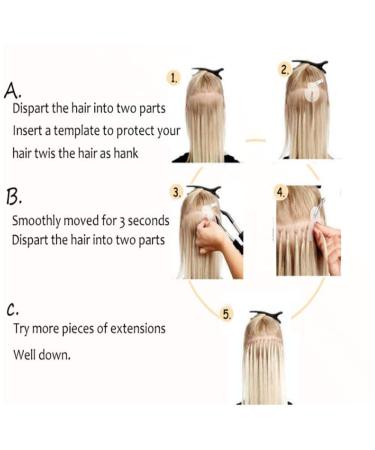 A.
Dispart the hair into two parts
Insert a template to protect your hair twis the hair as hank

1.

2.

B.
Smoothly moved for 3 seconds
Dispart the hair into two parts

3.

4.

C.
Try more pieces of extensions
Well down.

5.