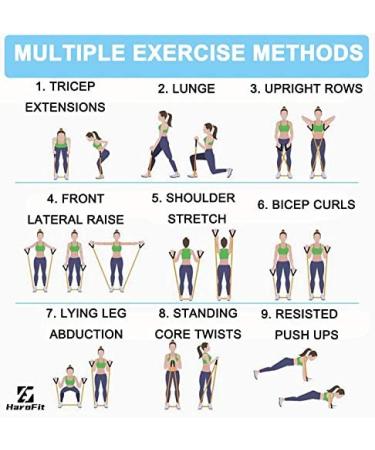 MULTIPLE EXERCISE METHODS

1. TRICEP EXTENSIONS

2. LUNGE

3. UPRIGHT ROWS

4. FRONT LATERAL RAISE

5. SHOULDER STRETCH

6. BICEP CURLS

7. LYING LEG ABDUCTION

8. STANDING CORE TWISTS

9. RESISTED PUSH UPS

HaroFit