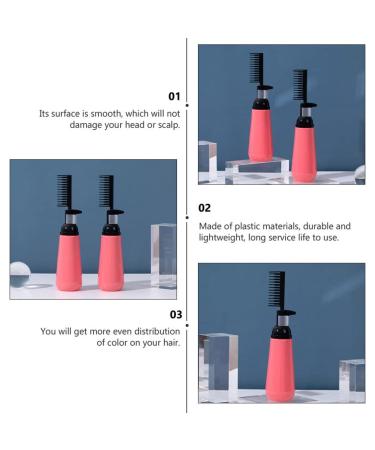 01

Its surface is smooth, which will not damage your head or scalp.

02

Made of plastic materials, durable and lightweight, long service life to use.

03

You will get more even distribution of color on your hair.