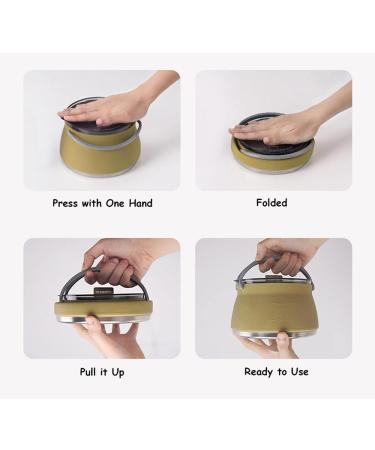 Press with One Hand

Folded

Pull it Up

Ready to Use