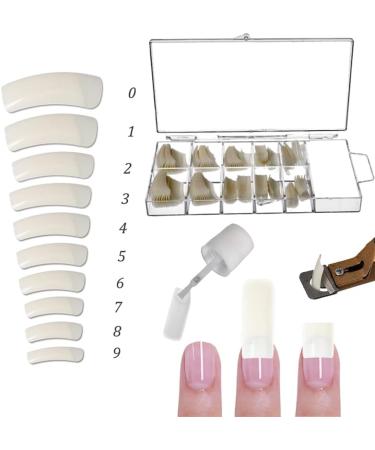 0
1
2
3
4
5
6
7
8
9