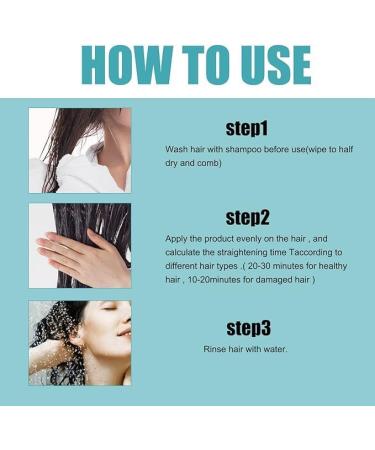 HOW TO USE

step1

Wash hair with shampoo before use(wipe to half dry and comb)

step2

Apply the product evenly on the hair , and calculate the straightening time Taccording to different hair types .( 20-30 minutes for healthy hair , 10-20minutes for damaged hair )

step3

Rinse hair with water.