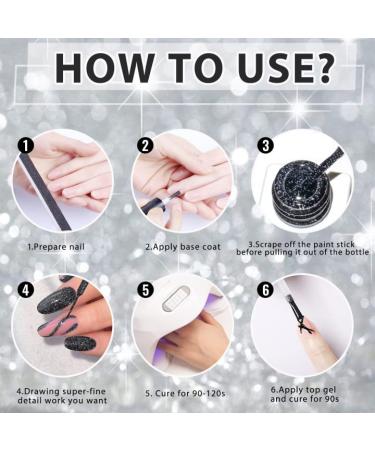 HOW TO USE?

1

2

3

1.Prepare nail

2.Apply base coat

3.Scrape off the paint stick before pulling it out of the bottle

4

5

6

4.Drawing super-fine detail work you want

5. Cure for 90-120s

6.Apply top gel and cure for 90s