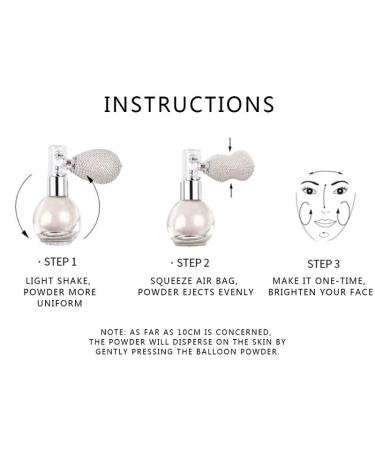 INSTRUCTIONS

· STEP 1
LIGHT SHAKE, POWDER MORE UNIFORM

· STEP 2
SQUEEZE AIR BAG, POWDER EJECTS EVENLY

STEP 3
MAKE IT ONE-TIME, BRIGHTEN YOUR FACE

NOTE: AS FAR AS 10CM IS CONCERNED, THE POWDER WILL DISPERSE ON THE SKIN BY GENTLY PRESSING THE BALLOON POWDER.